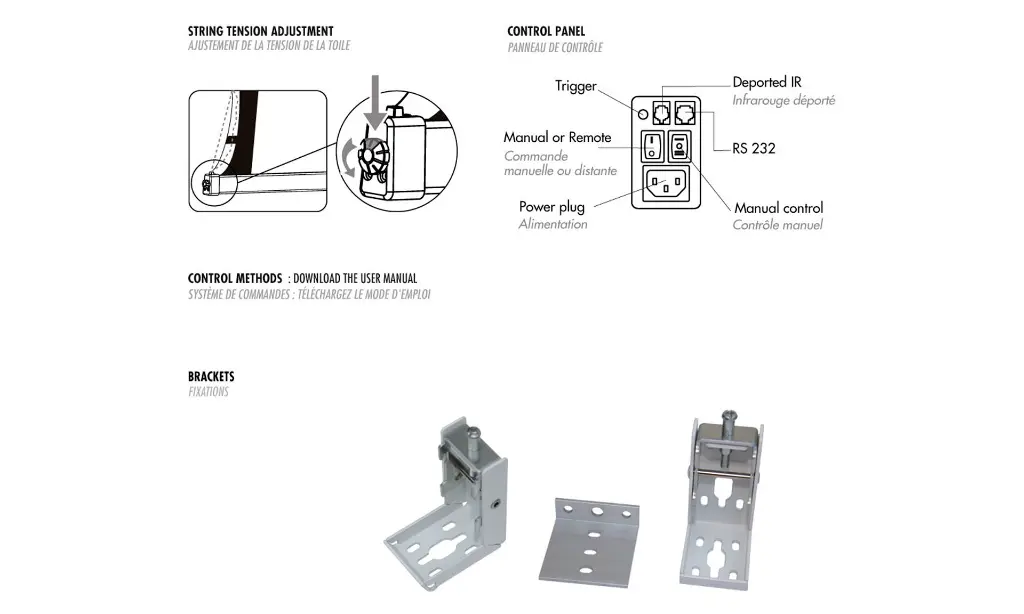 STRING TENSION ADJUSTMENT
AJUSTEMENT DE LA TENSION DE LA TOILE

CONTROL PANEL
PANNEAU DE CONTRÔLE

Trigger

Deported IR
Infrarouge déporté

Manual or Remote
Commande manuelle ou distante

RS 232

Power plug
Alimentation

Manual control
Contrôle manuel

CONTROL METHODS : DOWNLOAD THE USER MANUAL
SYSTÈME DE COMMANDES : TÉLÉCHARGEZ LE MODE D'EMPLOI

BRACKETS
FIXATIONS