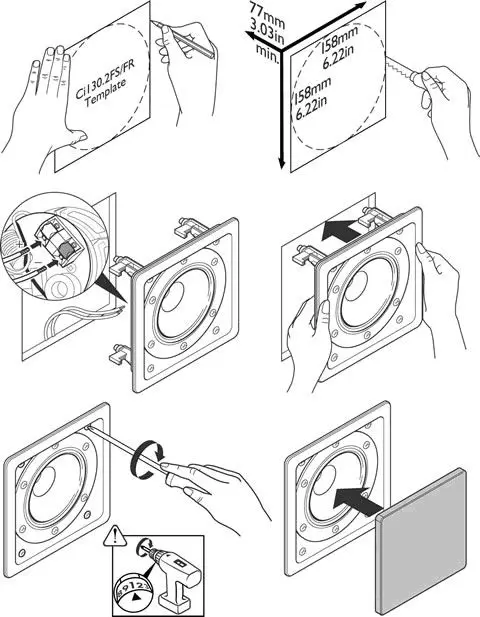 Ci130.2FS/FR Template

77mm
3.03in
min.

158mm
6.22in

158mm
6.22in

8 9 1 2 3